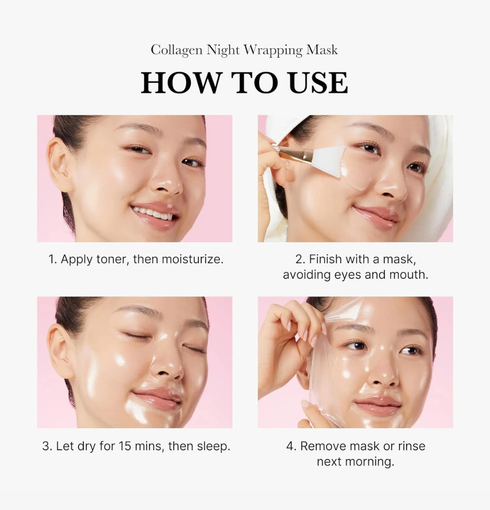 Collagen Night Wrapping Mask

HOW TO USE

1. Apply toner, then moisturize.

2. Finish with a mask, avoiding eyes and mouth.

3. Let dry for 15 mins, then sleep.

4. Remove mask or rinse next morning.